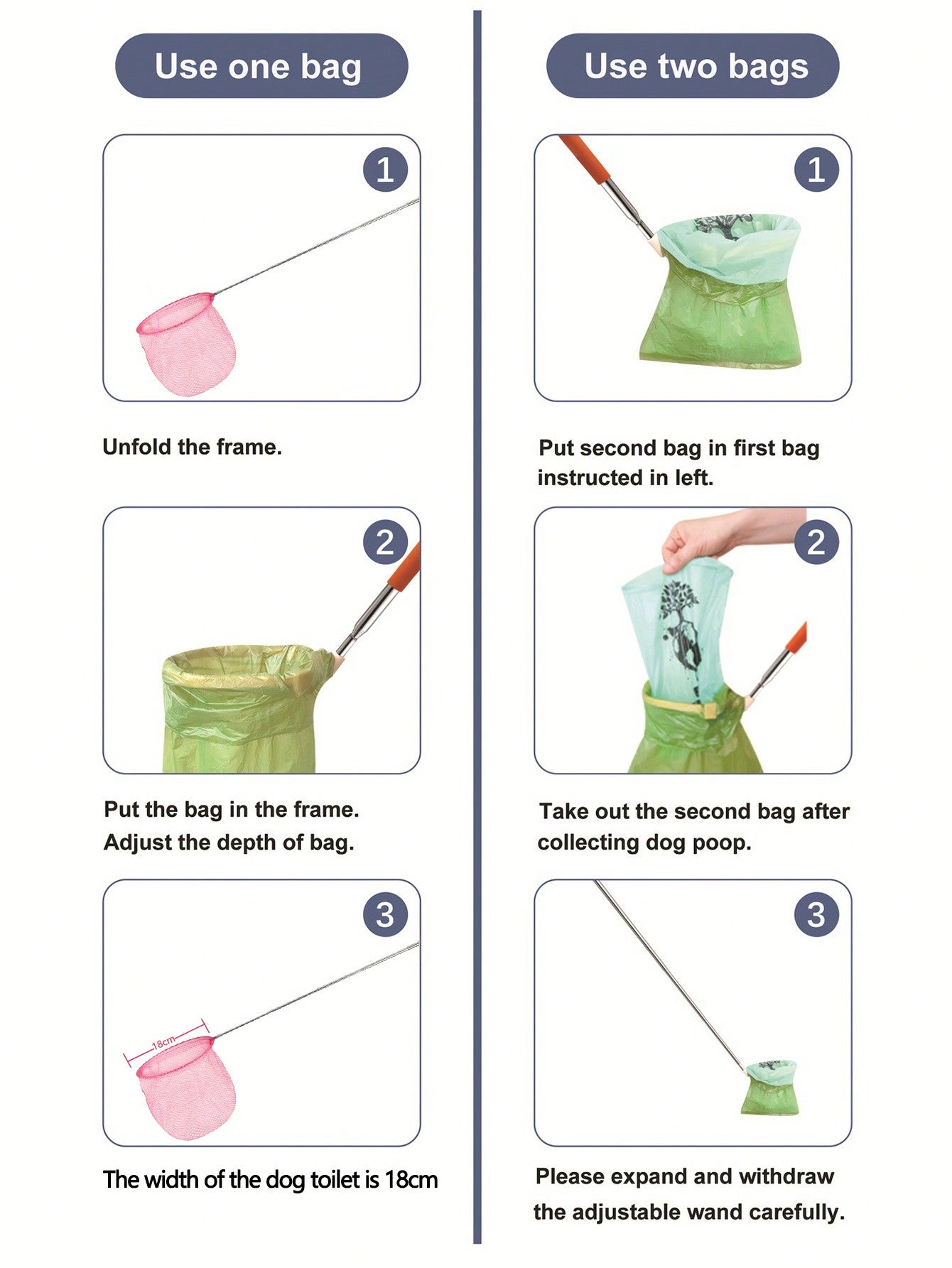 Use one bag

1

Unfold the frame.

2

Put the bag in the frame.
Adjust the depth of bag.

3

18cm

The width of the dog toilet is 18cm

Use two bags

1

Put second bag in first bag instructed in left.

2

Take out the second bag after collecting dog poop.

3

Please expand and withdraw the adjustable wand carefully.