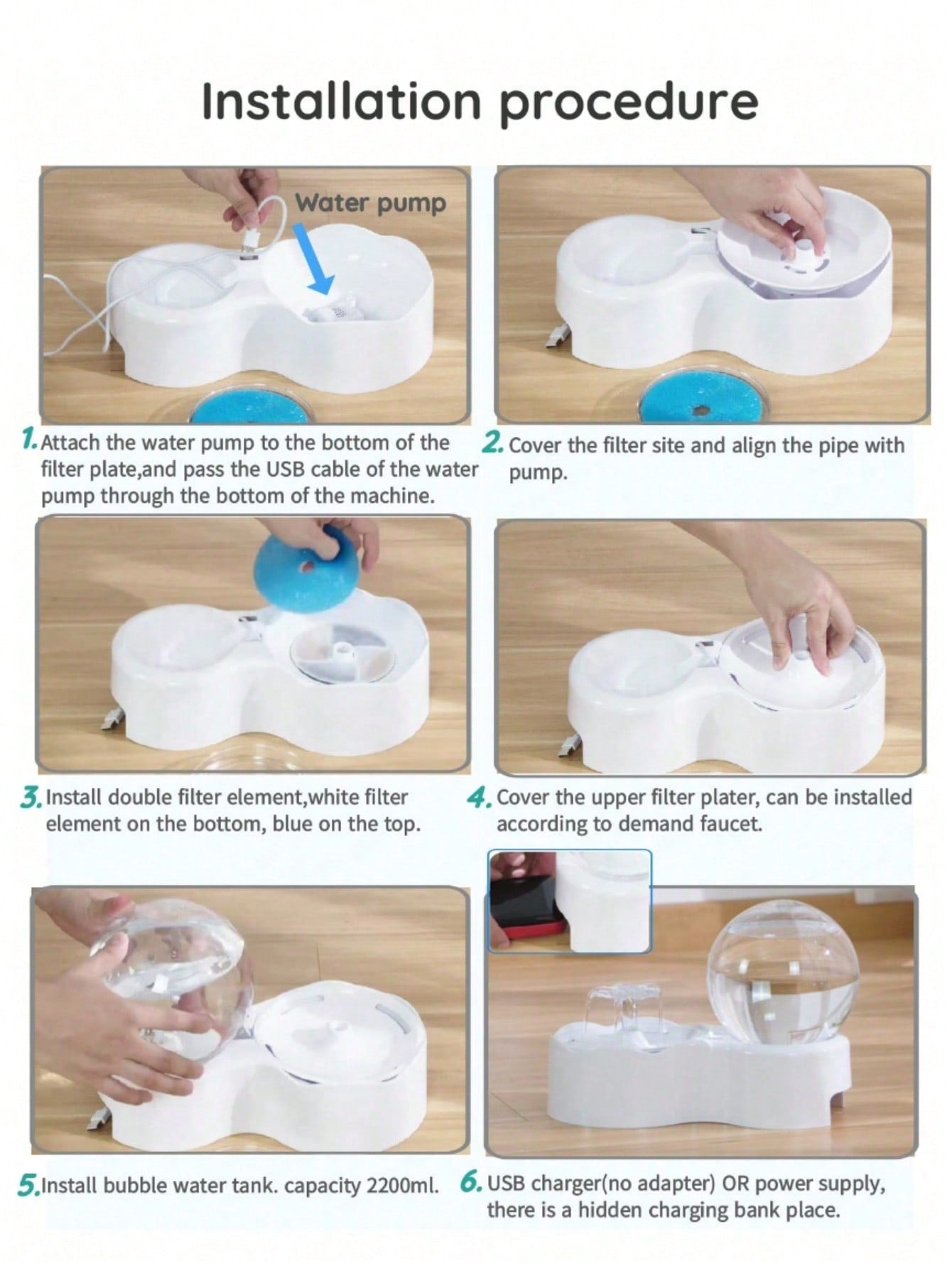 Installation procedure

Water pump

1. Attach the water pump to the bottom of the filter plate,and pass the USB cable of the water pump through the bottom of the machine.

2. Cover the filter site and align the pipe with pump.

3. Install double filter element,white filter element on the bottom, blue on the top.

4. Cover the upper filter plater, can be installed according to demand faucet.

5. Install bubble water tank. capacity 2200ml.

6. USB charger(no adapter) OR power supply, there is a hidden charging bank place.